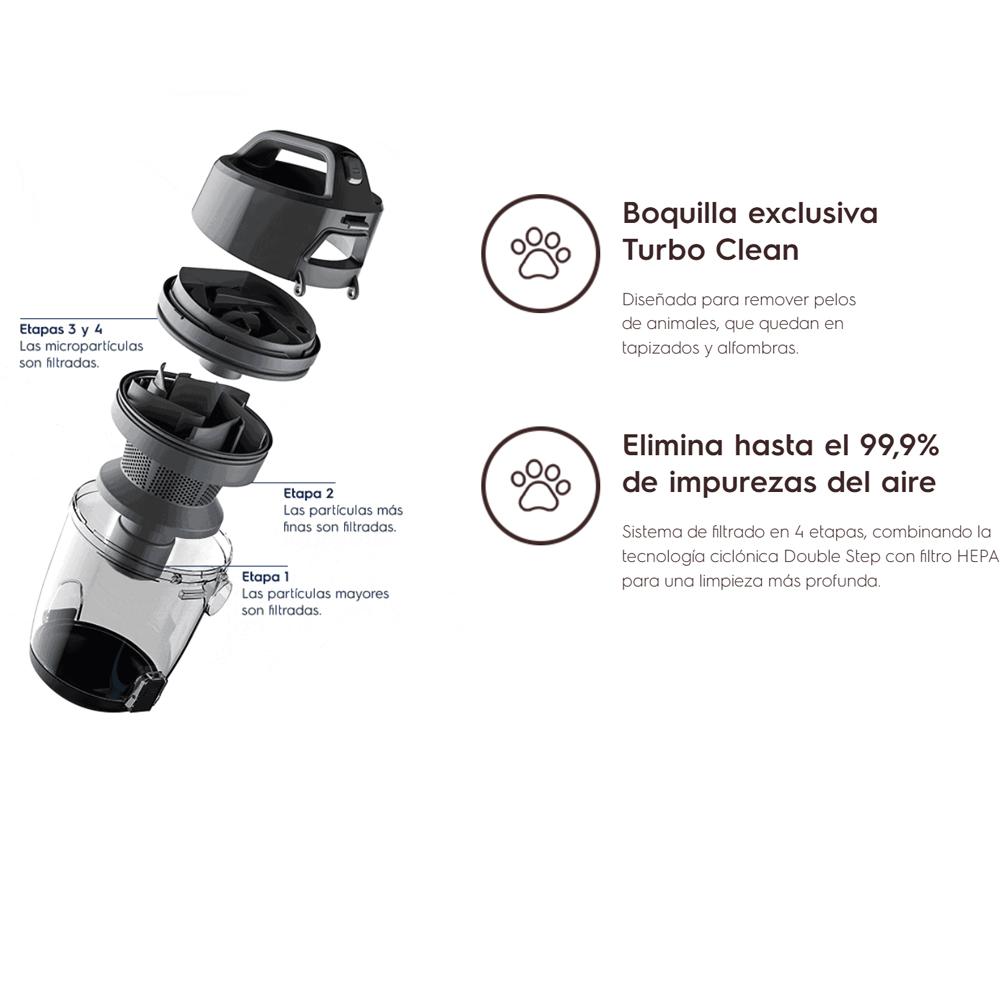 Etapas 3 y 4
Las micropartículas son filtradas.

Etapa 2
Las partículas más finas son filtradas.

Etapa 1
Las partículas mayores son filtradas.

Boquilla exclusiva Turbo Clean

Diseñada para remover pelos de animales, que quedan en tapizados y alfombras.

Elimina hasta el 99,9% de impurezas del aire

Sistema de filtrado en 4 etapas, combinando la tecnología ciclónica Double Step con filtro HEPA para una limpieza más profunda.